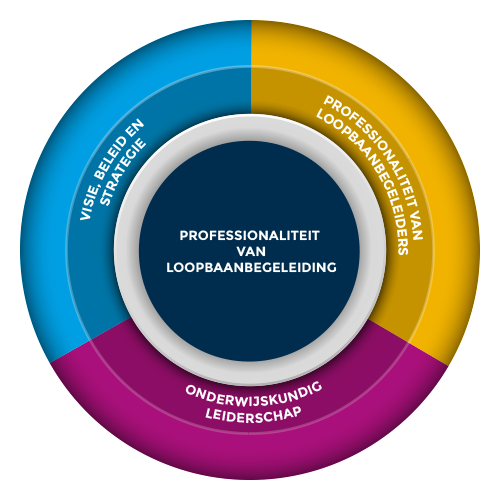 VISIE, BELEID EN STRATEGIE

PROFESSIONALITEIT VAN LOOPBAANBEGELEIDERS

PROFESSIONALITEIT VAN LOOPBAANBEGELEIDING

ONDERWIJSKUNDIG LEIDERSCHAP