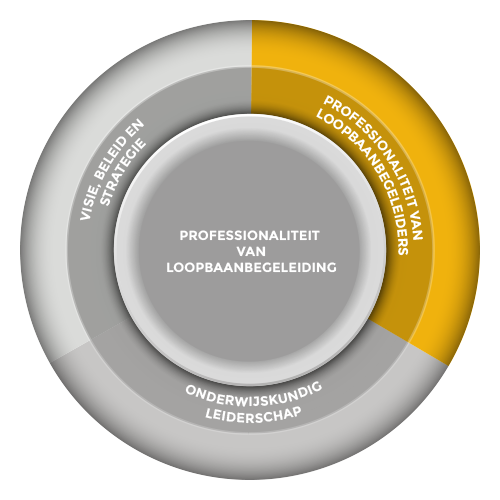 VISIE, BELEID EN STRATEGIE

PROFESSIONALITEIT VAN LOOPBAANBEGELEIDERS

PROFESSIONALITEIT VAN LOOPBAANBEGELEIDING

ONDERWIJSKUNDIG LEIDERSCHAP