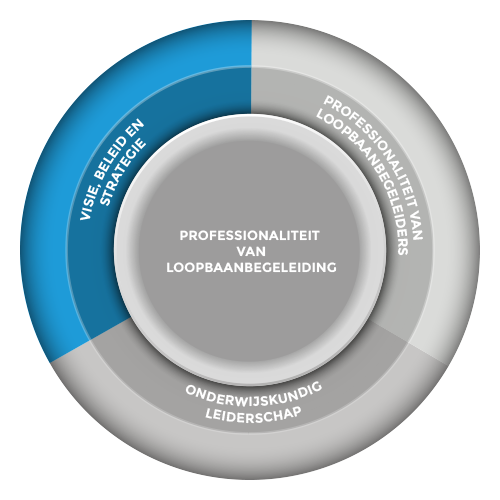 VISIE, BELEID EN STRATEGIE

PROFESSIONALITEIT VAN LOOPBAANBEGELEIDERS

PROFESSIONALITEIT VAN LOOPBAANBEGELEIDING

ONDERWIJSKUNDIG LEIDERSCHAP